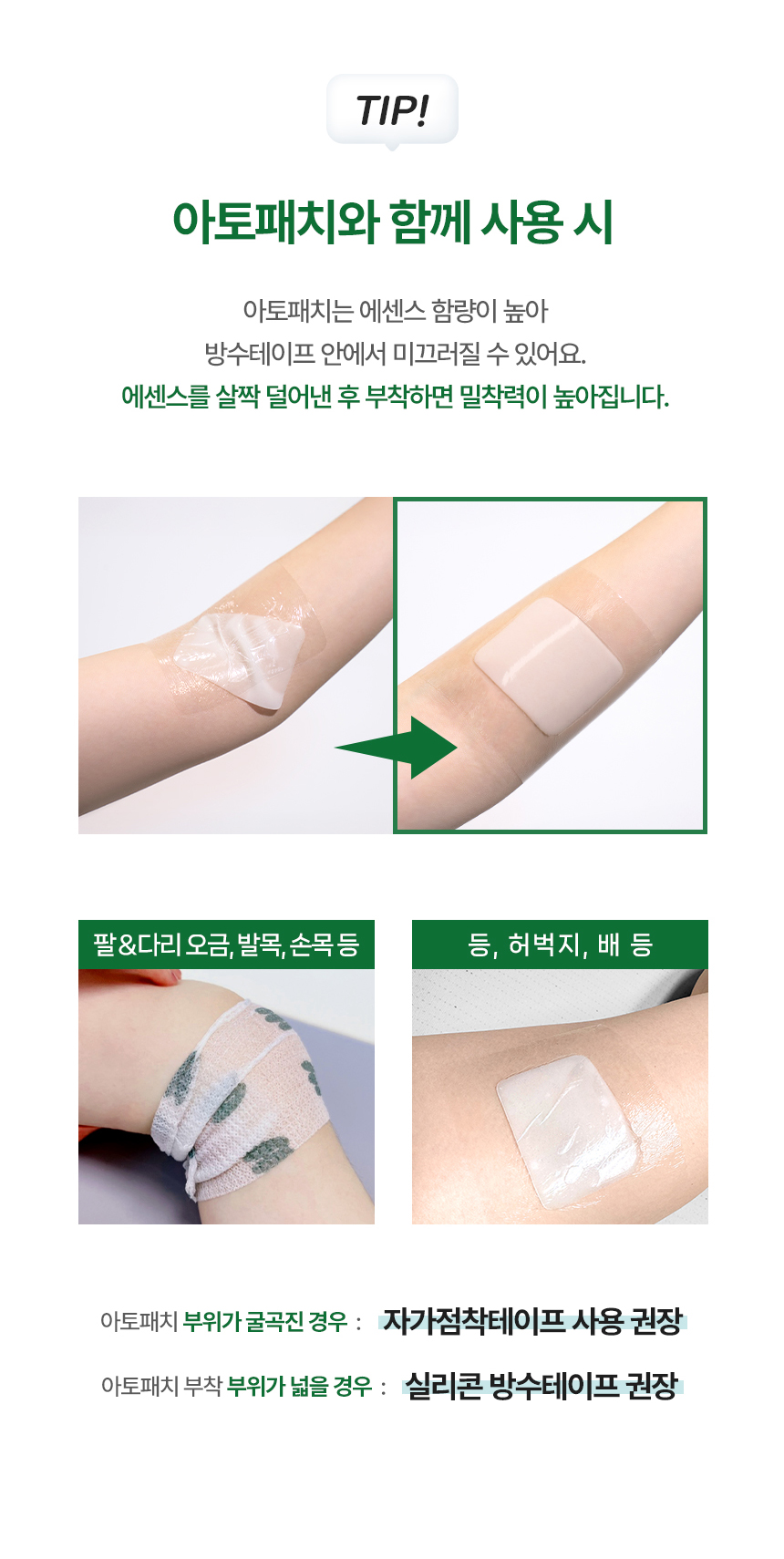 TIP!

아토패치와 함께 사용 시

아토패치는 에센스 함량이 높아
방수테이프 안에서 미끄러질 수 있어요.
에센스를 살짝 덜어낸 후 부착하면 밀착력이 높아집니다.

팔&다리 오금, 발목, 손목 등

등, 허벅지, 배 등

아토패치 부위가 굴곡진 경우 : 자가점착테이프 사용 권장

아토패치 부착 부위가 넓을 경우 : 실리콘 방수테이프 권장