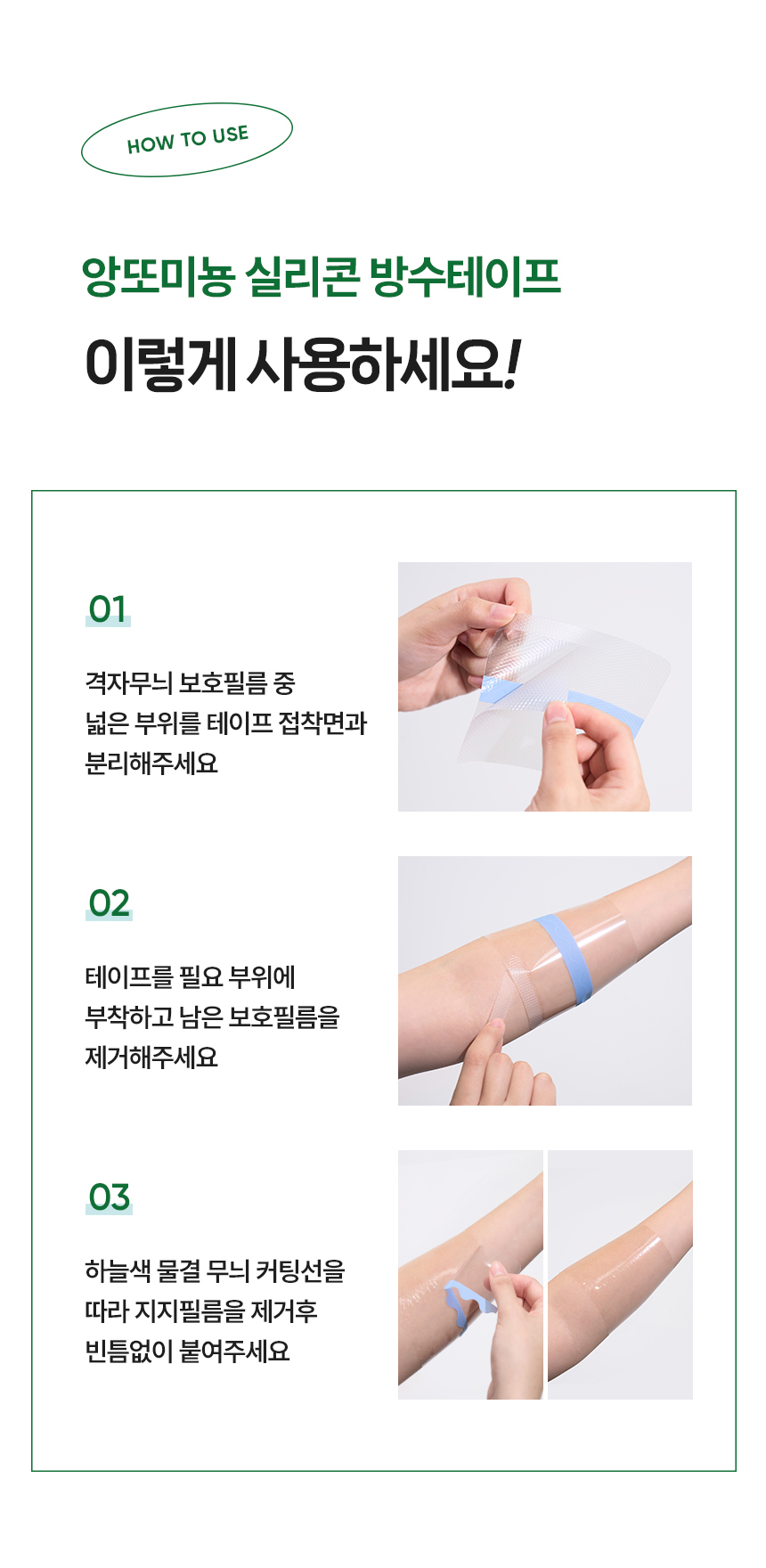 HOW TO USE

앙또미뇽 실리콘 방수테이프
이렇게 사용하세요!

01

격자무늬 보호필름 중
넓은 부위를 테이프 접착면과
분리해주세요

02

테이프를 필요 부위에
부착하고 남은 보호필름을
제거해주세요

03

하늘색 물결 무늬 커팅선을
따라 지지필름을 제거후
빈틈없이 붙여주세요